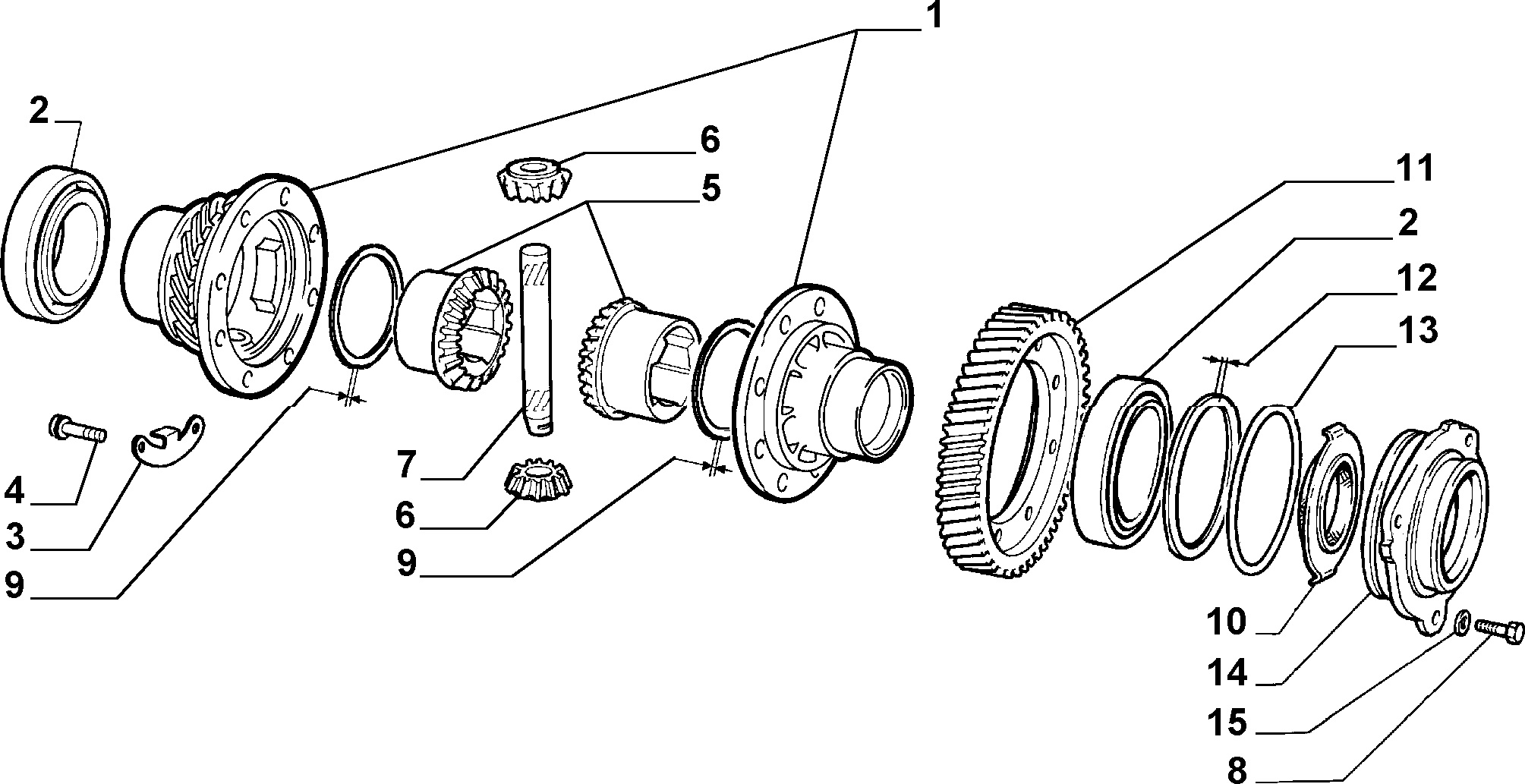 1
2
6
5
11
2
12
13
4
3
9
7
6
9
10
14
15
8