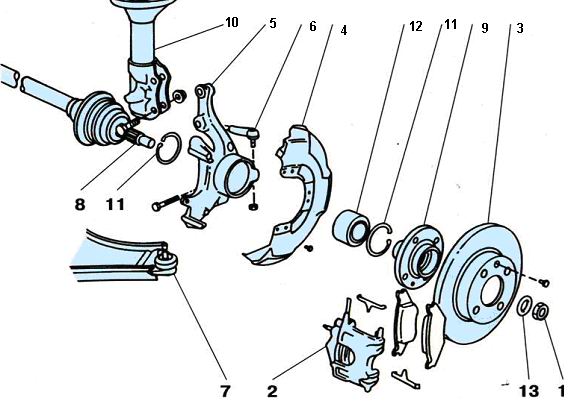 10
5
6
4
12
11
9
3
8
11
7
2
13
1