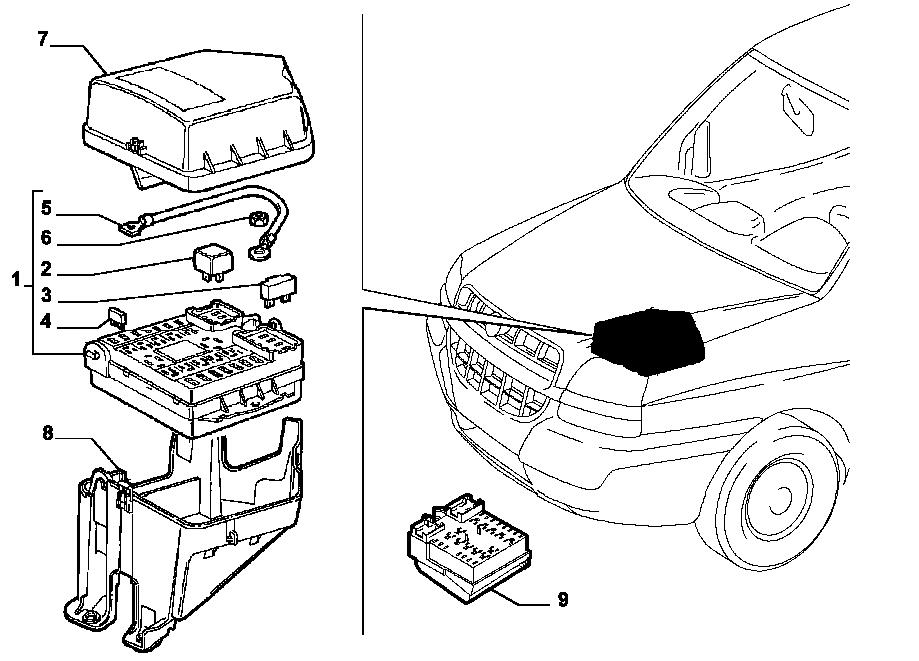 7
5
6
2
1
3
4
8
9