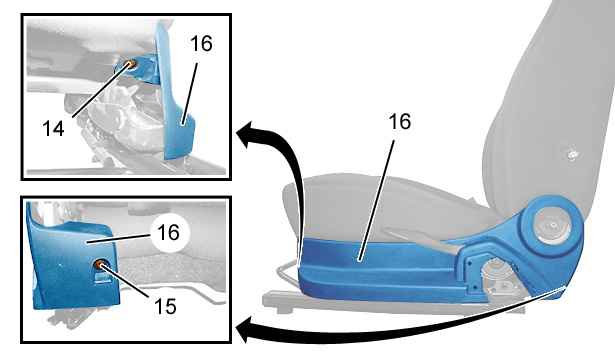 16
14
16
16
15