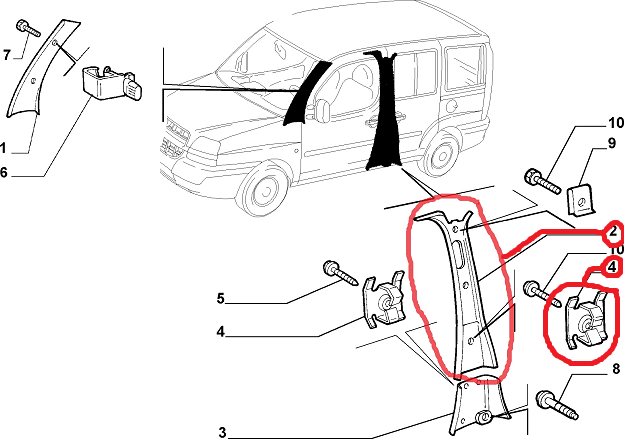 7
1
6
10
9
2
10
4
5
4
8
3