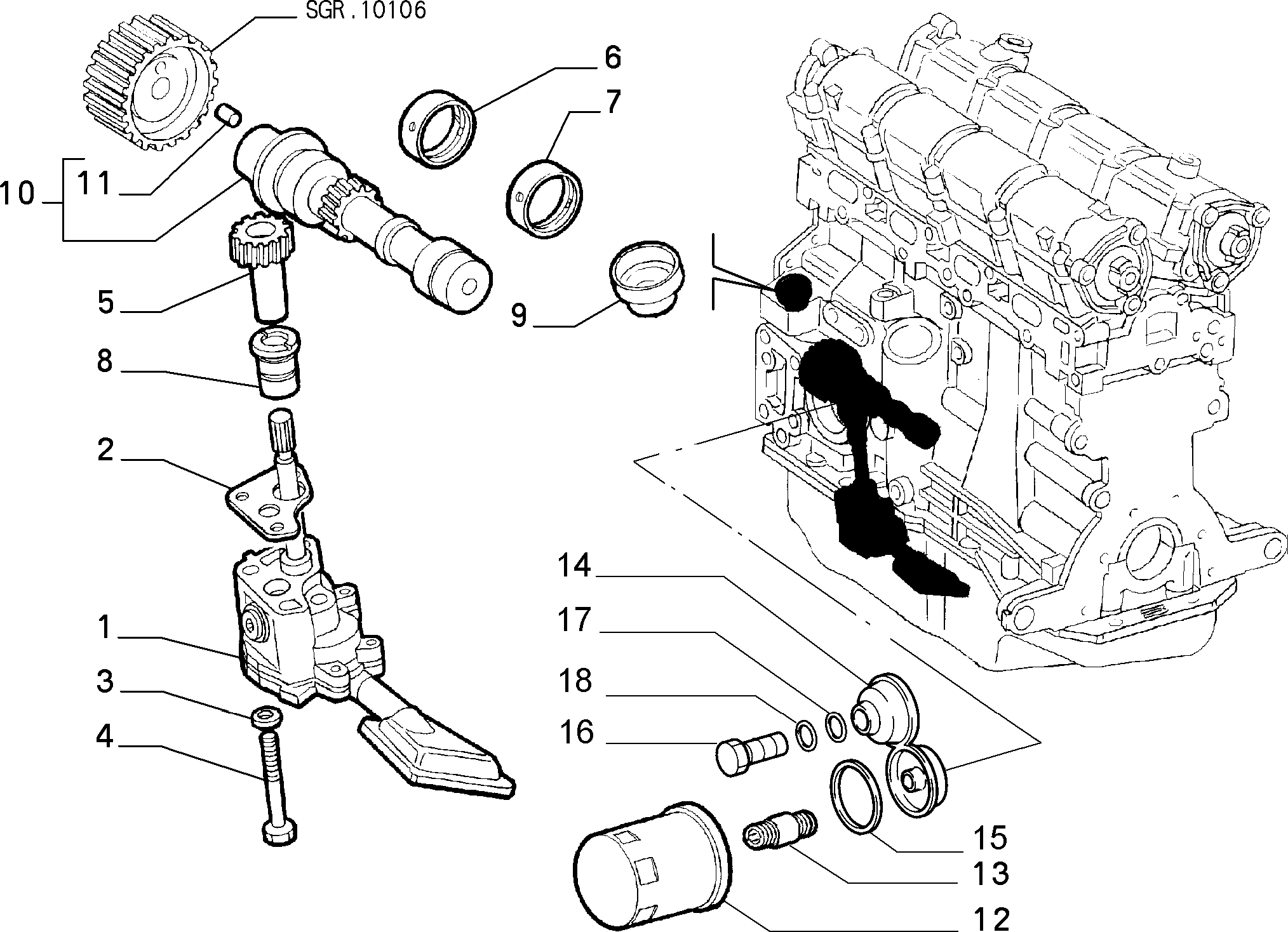 SGR.10106

6

7

10

11

5

9

8

2

14

17

1

18

3

16

4

15

13

12