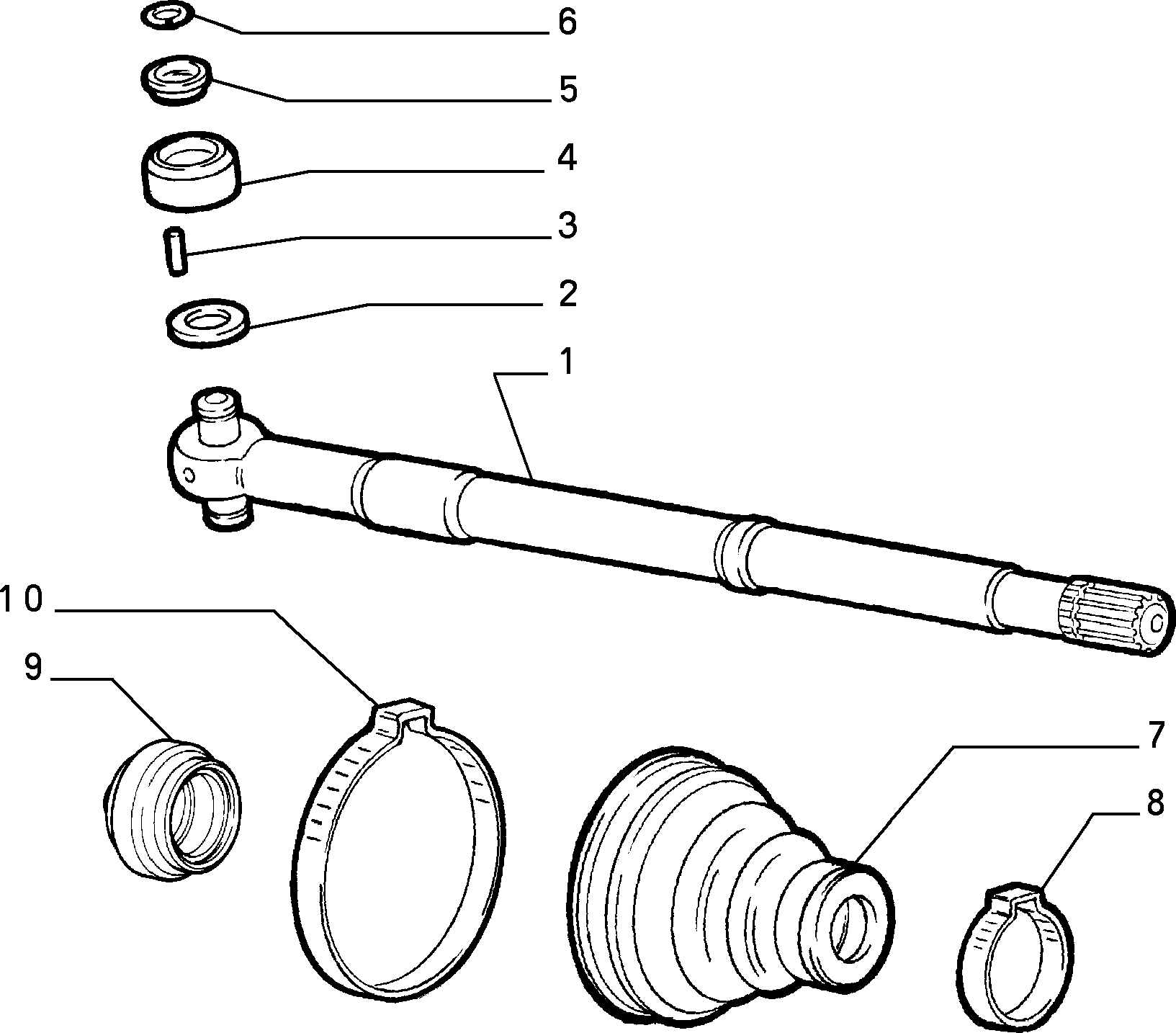 6
5
4
3
2
1
10
9
7
8