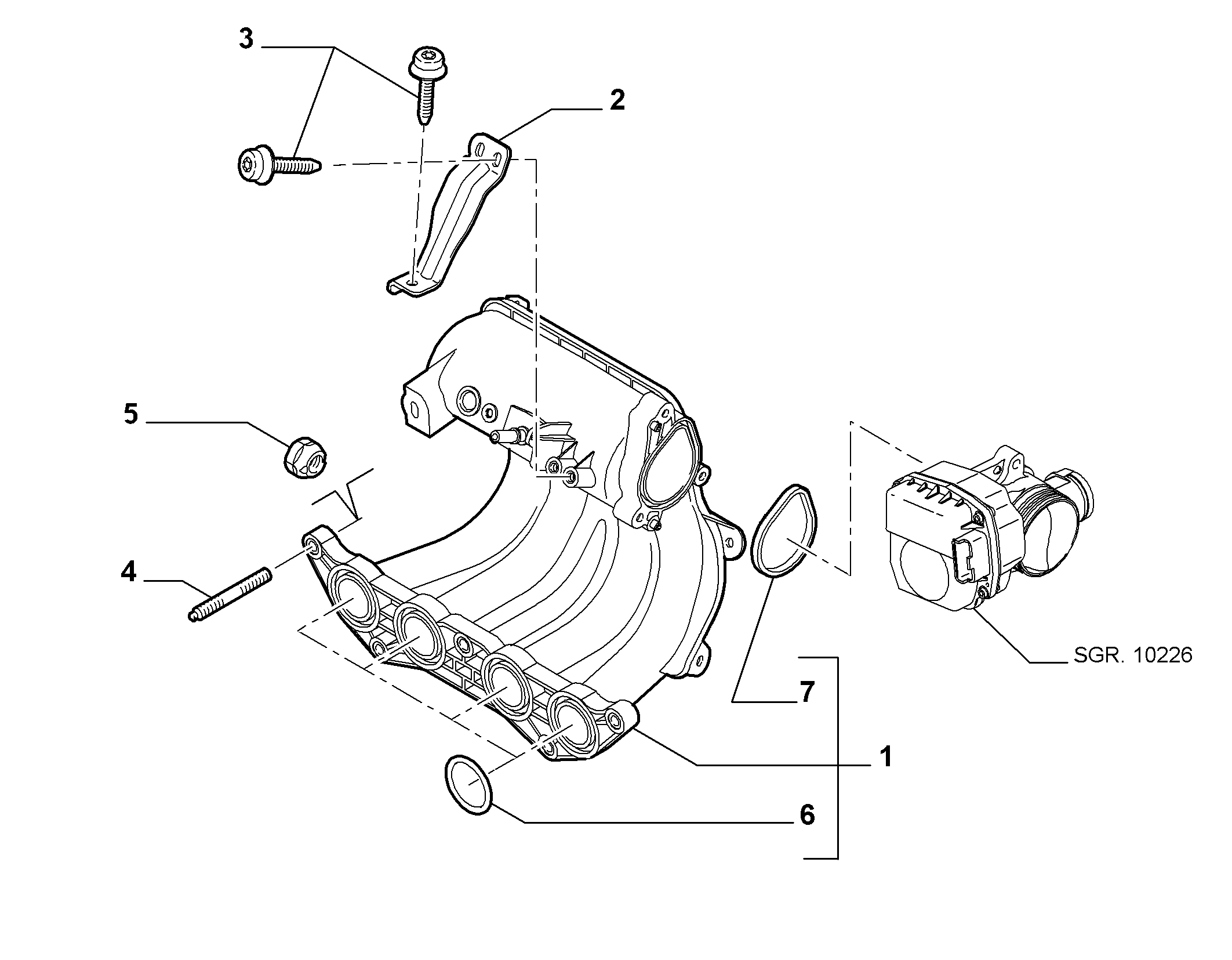 3
2
5
4
SGR. 10226
7
1
6