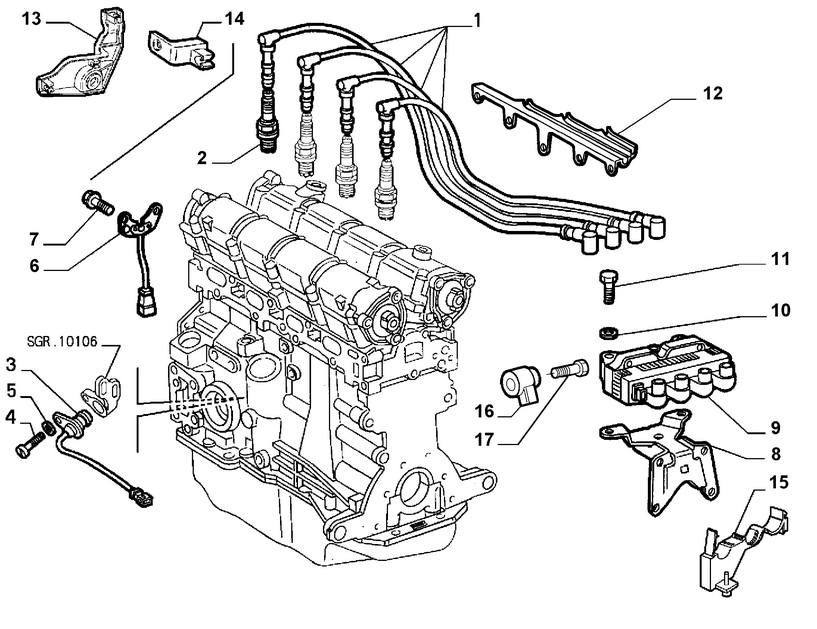 13
14
1
12
2
7
6
11
10
SGR.10106
3
5
4
16
17
9
8
15