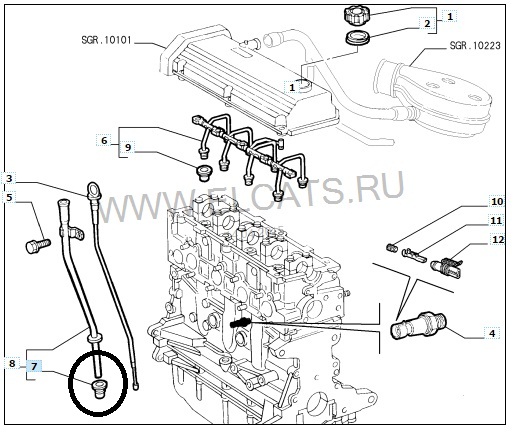 1
2
SGR.10101
SGR.10223
1
6
9
3
5
WWW.ELCATS.RU
10
11
12
4
8
7