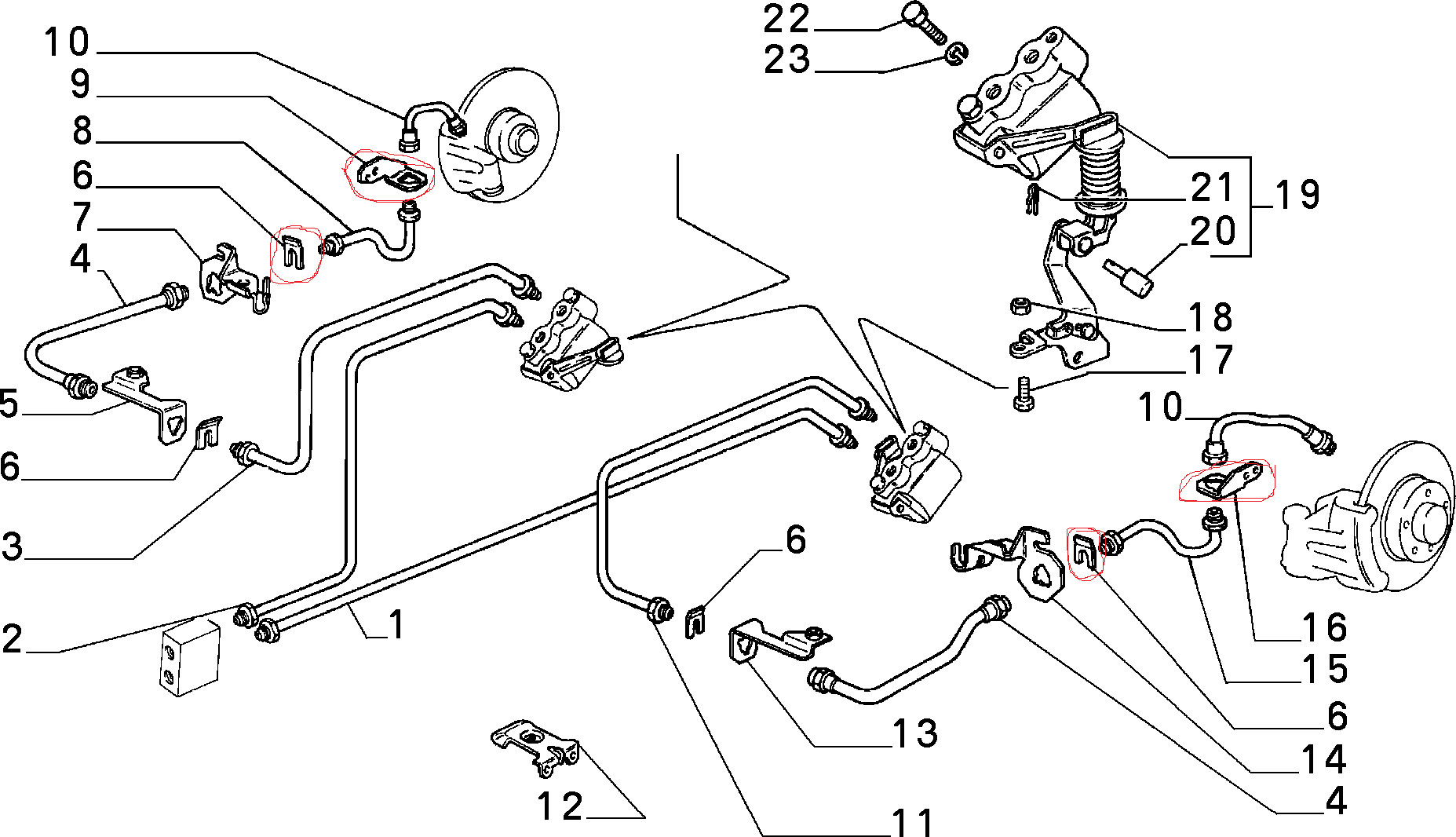 10
9
8
6
7
4
5
6
3
2
1
22
23
21
19
20
18
17
10
16
15
6
14
4
6
13
12
11