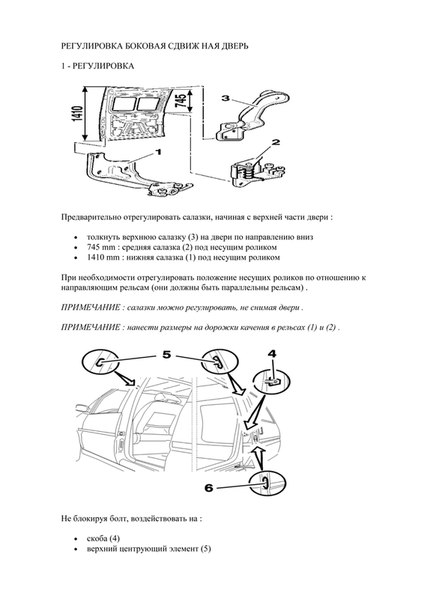 РЕГУЛИРОВКА БОКОВАЯ СДВИЖ НАЯ ДВЕРЬ

1 - РЕГУЛИРОВКА

1410
745
3
2
1

Предварительно отрегулировать салазки, начиная с верхней части двери :

• толкнуть верхнюю салазку (3) на двери по направлению вниз
• 745 mm : средняя салазка (2) под несущим роликом
• 1410 mm : нижняя салазка (1) под несущим роликом

При необходимости отрегулировать положение несущих роликов по отношению к направляющим рельсам (они должны быть параллельны рельсам) .

ПРИМЕЧАНИЕ : салазки можно регулировать, не снимая двери .

ПРИМЕЧАНИЕ : нанести размеры на дорожки качения в рельсах (1) и (2) .

5
4
6

Не блокируя болт, воздействовать на :

• скоба (4)
• верхний центрующий элемент (5)