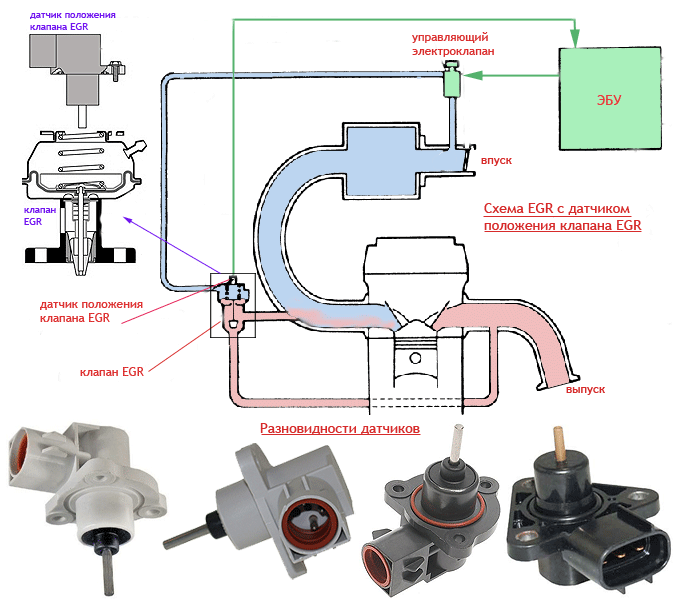 датчик положения клапана EGR

управляющий электроклапан

ЭБУ

впуск

клапан EGR

Схема EGR с датчиком положения клапана EGR

датчик положения клапана EGR

клапан EGR

выпуск

Разновидности датчиков