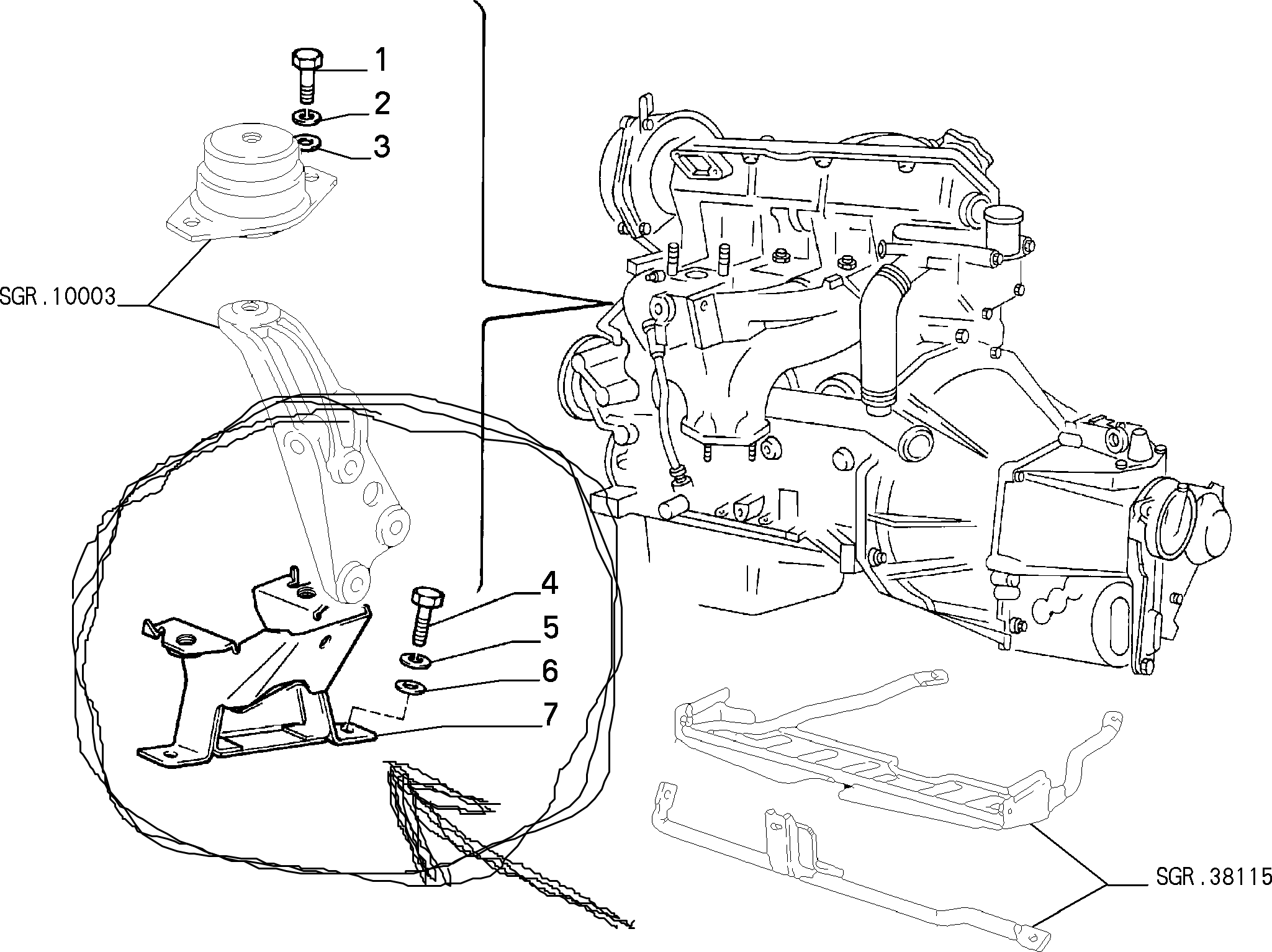 1
2
3
SGR.10003
4
5
6
7
SGR.38115