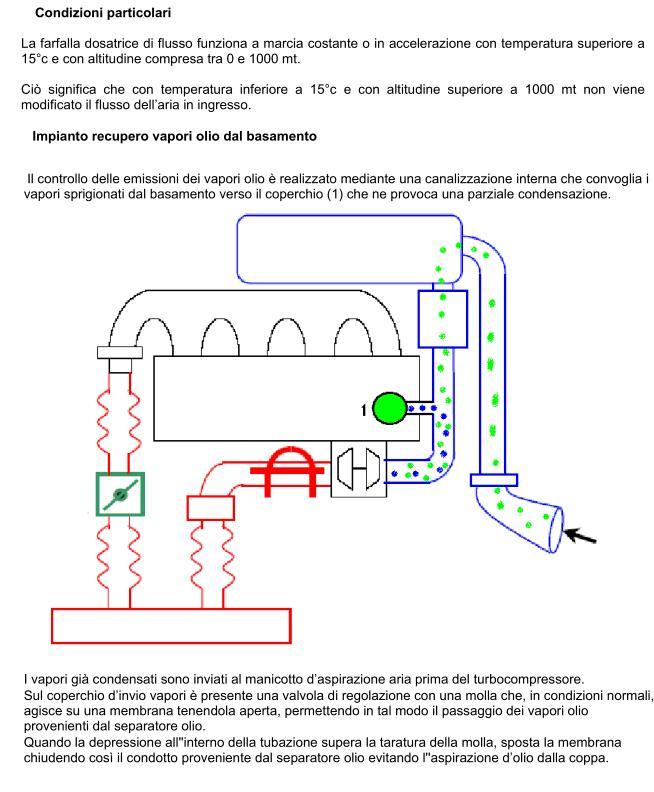 Condizioni particolari

La farfalla dosatrice di flusso funziona a marcia costante o in accelerazione con temperatura superiore a 15°c e con altitudine compresa tra 0 e 1000 mt.

Ciò significa che con temperatura inferiore a 15°c e con altitudine superiore a 1000 mt non viene modificato il flusso dell'aria in ingresso.

Impianto recupero vapori olio dal basamento

Il controllo delle emissioni dei vapori olio è realizzato mediante una canalizzazione interna che convoglia i vapori sprigionati dal basamento verso il coperchio (1) che ne provoca una parziale condensazione.

1

I vapori già condensati sono inviati al manicotto d'aspirazione aria prima del turbocompressore.
Sul coperchio d'invio vapori è presente una valvola di regolazione con una molla che, in condizioni normali, agisce su una membrana tenendola aperta, permettendo in tal modo il passaggio dei vapori olio provenienti dal separatore olio.
Quando la depressione all''interno della tubazione supera la taratura della molla, sposta la membrana chiudendo così il condotto proveniente dal separatore olio evitando l''aspirazione d'olio dalla coppa.