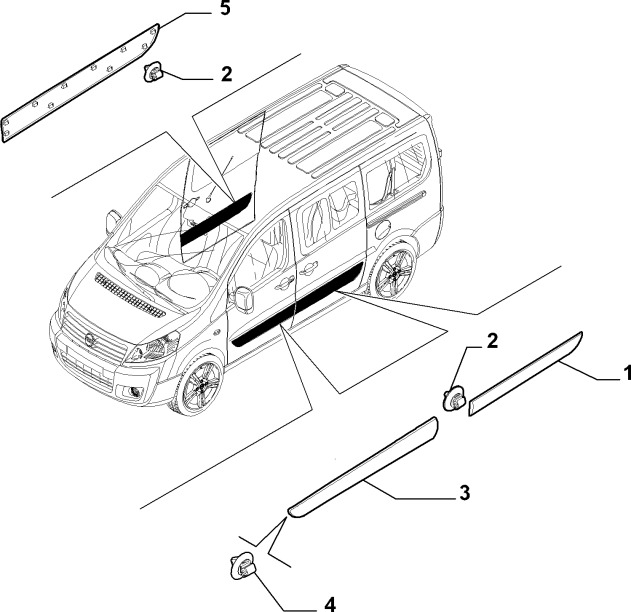 5
2
2
1
3
4