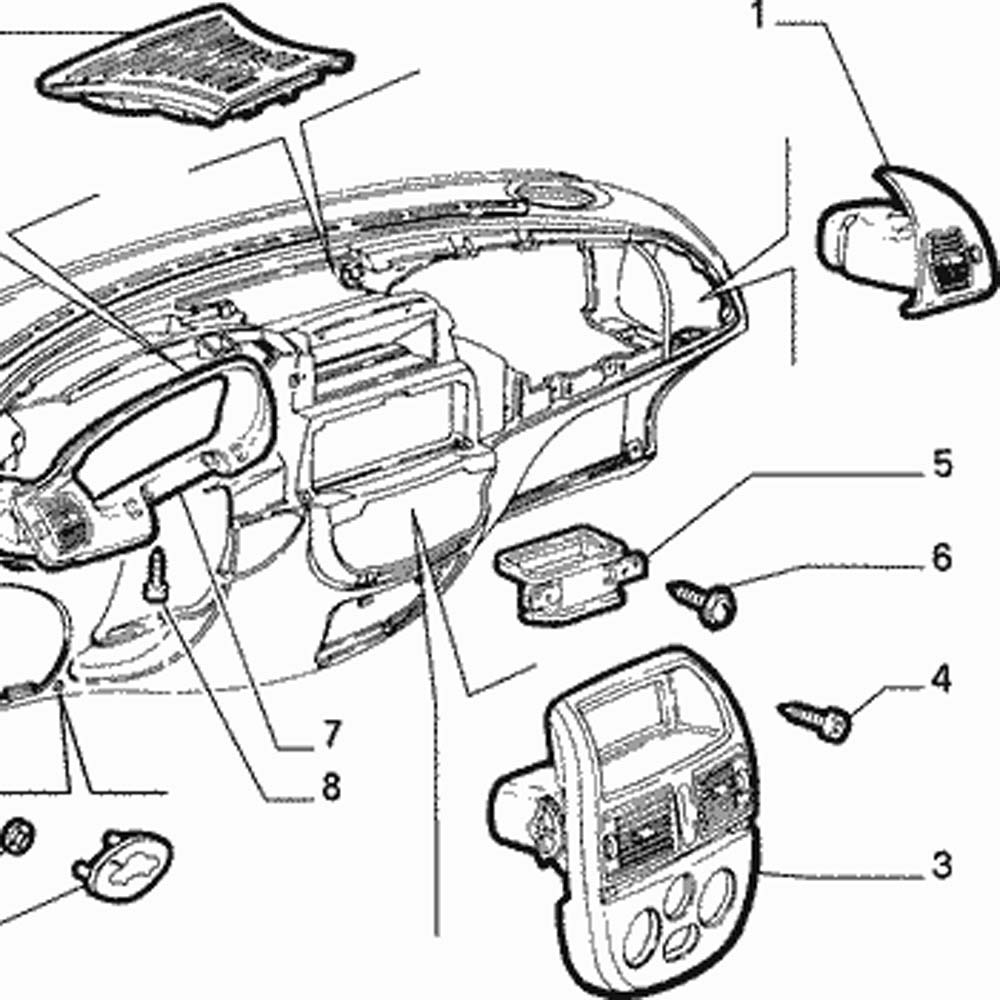 1
5
6
4
7
8
3