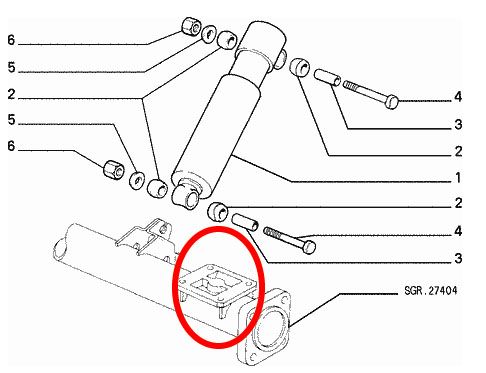 6
5
2
5
6
4
3
2
1
2
4
3
SGR.27404