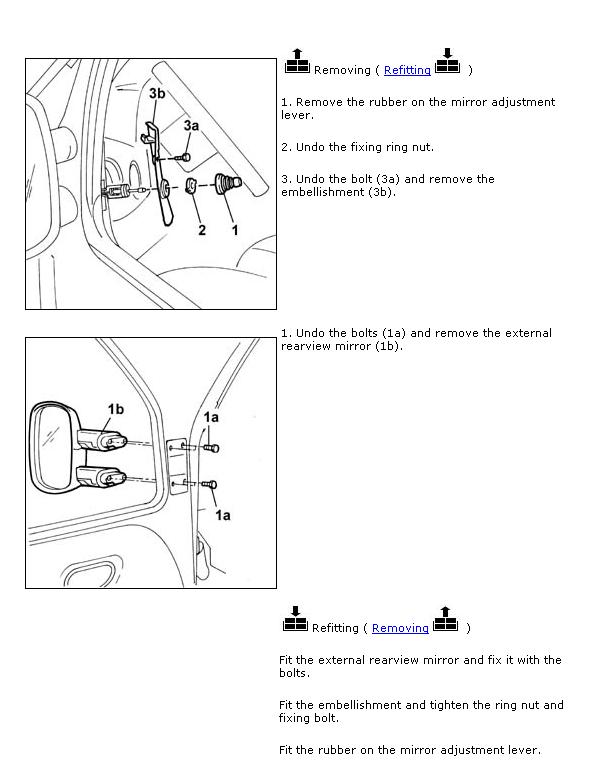 3b

3a

2

1

Removing ( Refitting )

1. Remove the rubber on the mirror adjustment lever.

2. Undo the fixing ring nut.

3. Undo the bolt (3a) and remove the embellishment (3b).

1b

1a

1a

1. Undo the bolts (1a) and remove the external rearview mirror (1b).

Refitting ( Removing )

Fit the external rearview mirror and fix it with the bolts.

Fit the embellishment and tighten the ring nut and fixing bolt.

Fit the rubber on the mirror adjustment lever.