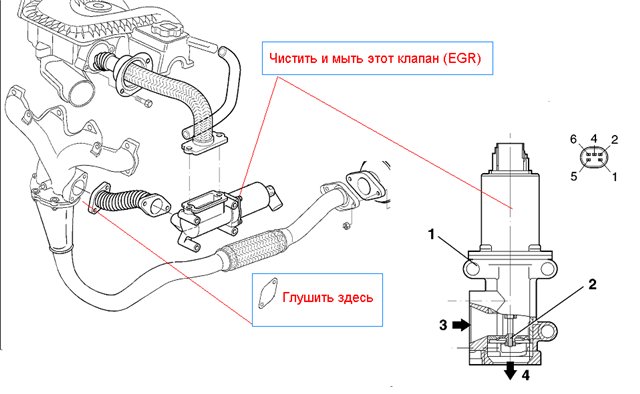 Чистить и мыть этот клапан (EGR)

Глушить здесь

6 4 2
5 1

1
2
3
4