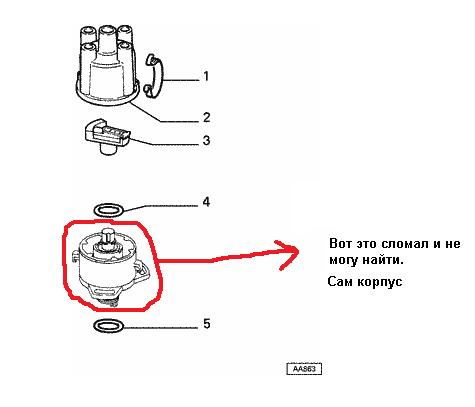 1

2

3

4

Вот это сломал и не могу найти.

Сам корпус

5

AA863