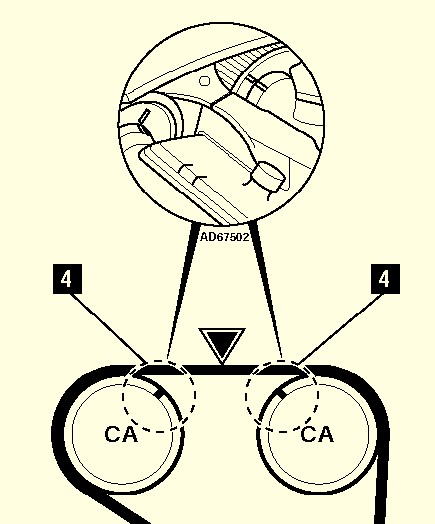 AD67502

4

4

CA

CA