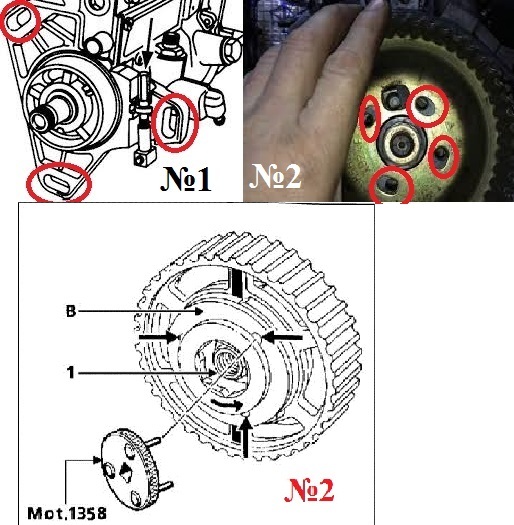 №1

№2

B

1

Mot.1358

№2